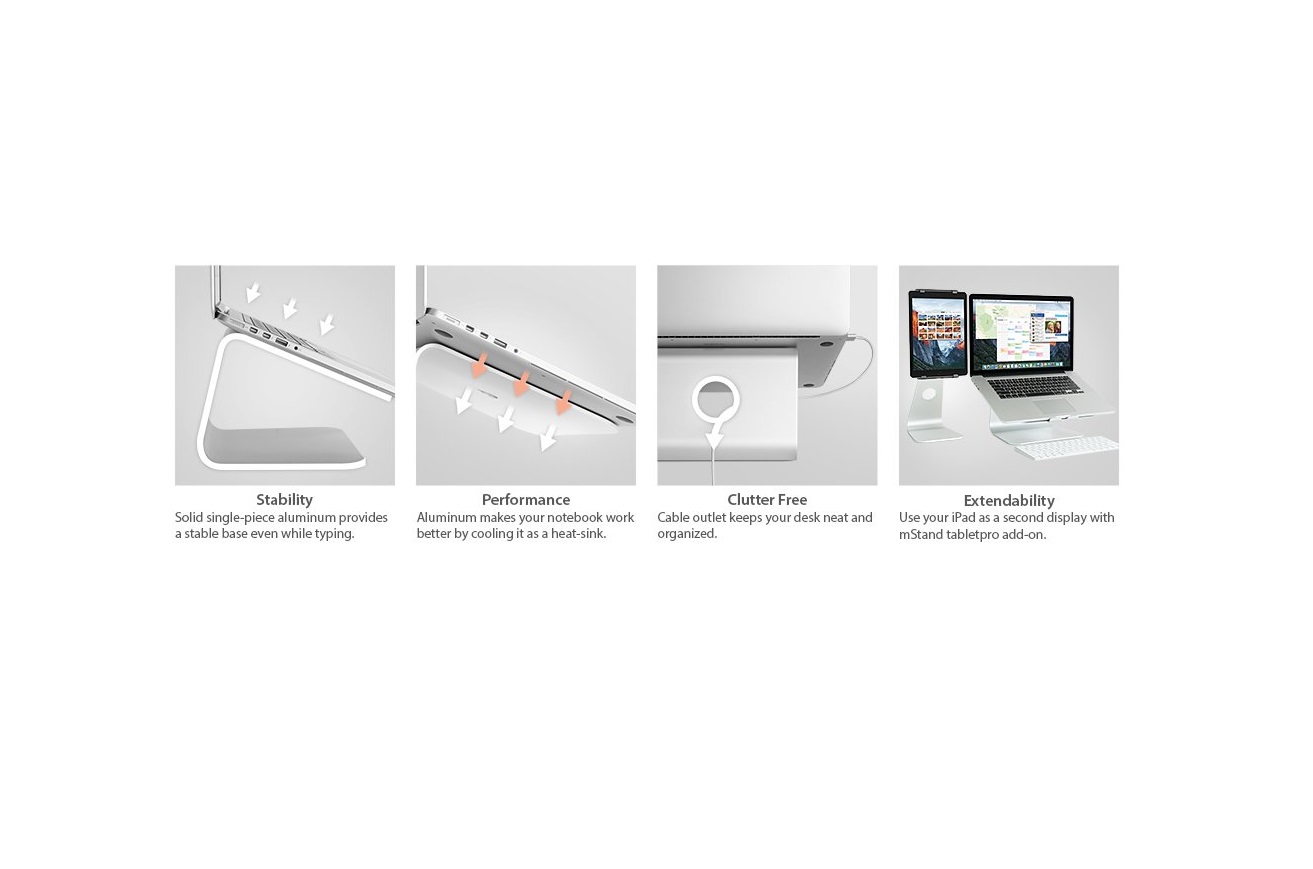 Stability
Solid single-piece aluminum provides a stable base even while typing.

Performance
Aluminum makes your notebook work better by cooling it as a heat-sink.

Clutter Free
Cable outlet keeps your desk neat and organized.

Extendability
Use your iPad as a second display with mStand tabletpro add-on.